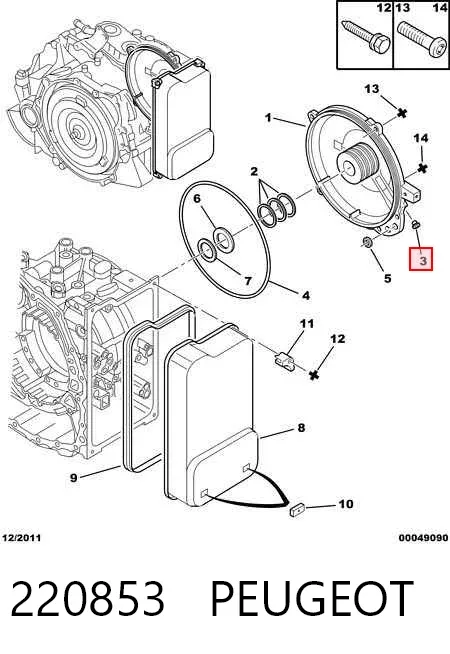 12 13 14

13

1

14

2

6

3

5

7

4

11

12

8

9

10

12/2011

00049090

220853 PEUGEOT