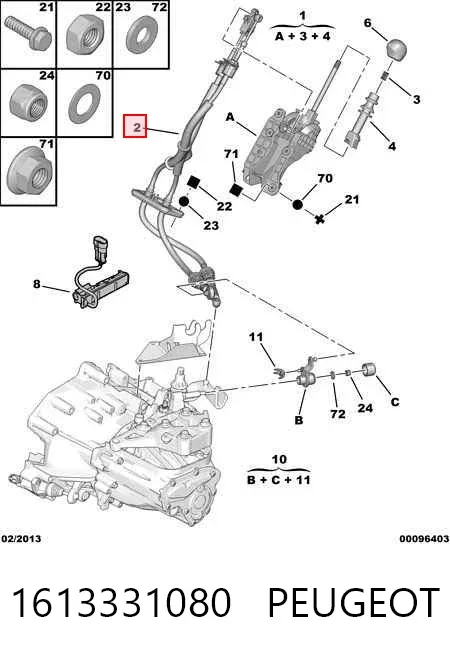 21
22
23
72
24
70
71
1
A + 3 + 4
6
3
4
2
A
71
70
22
23
21
8
11
B
72
24
C
10
B + C + 11
02/2013
00096403
1613331080 PEUGEOT