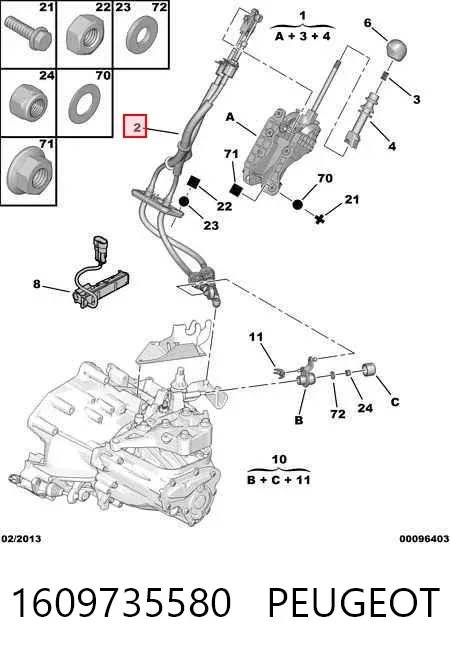 21
22
23 72
24
70
71

1
A + 3 + 4

6
3
4
A
2
71
70
21
22
23
8
11
B
72
24
C

10
B + C + 11

02/2013
00096403

1609735580 PEUGEOT