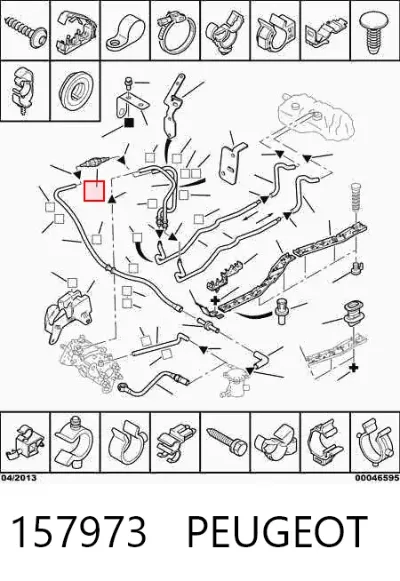 04/2013
00046595

157973 PEUGEOT