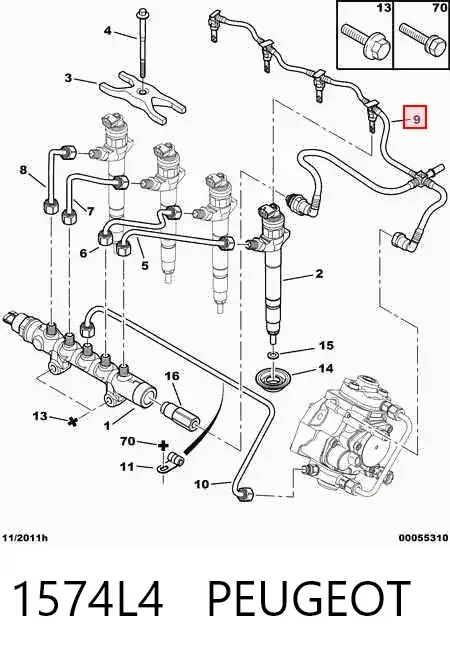 13
70
4
3
9
8
7
6
5
2
15
14
16
13
1
70
11
10
11/2011h
00055310

1574L4 PEUGEOT