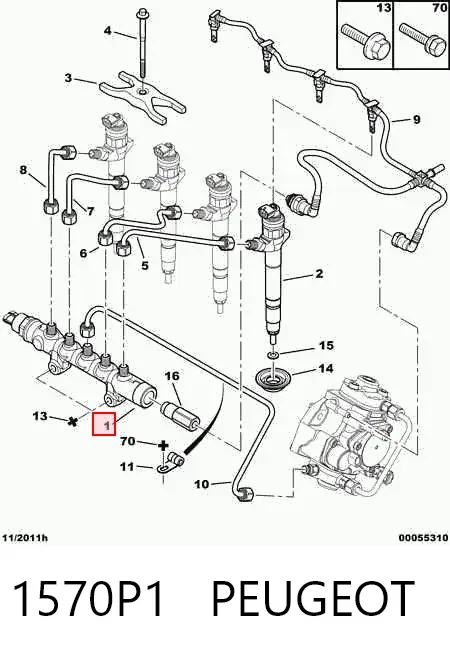 13
70
4
3
9
8
7
6
5
2
15
14
16
13
1
70
11
10
11/2011h
00055310
1570P1 PEUGEOT