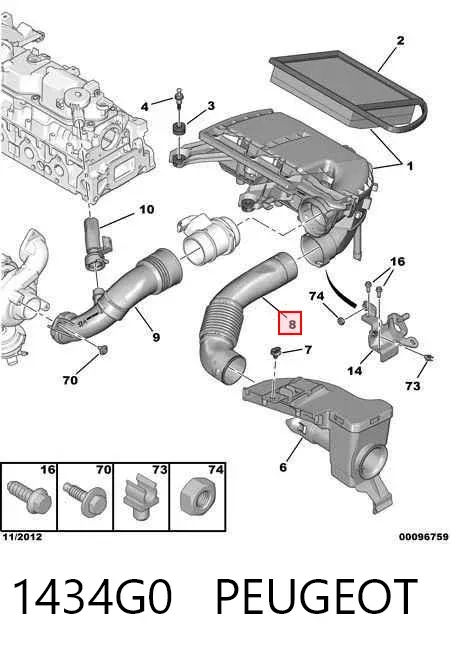 2
4
3
1
10
16
74
8
9
7
14
70
73
6
16
70
73
74
11/2012
00096759
1434G0 PEUGEOT