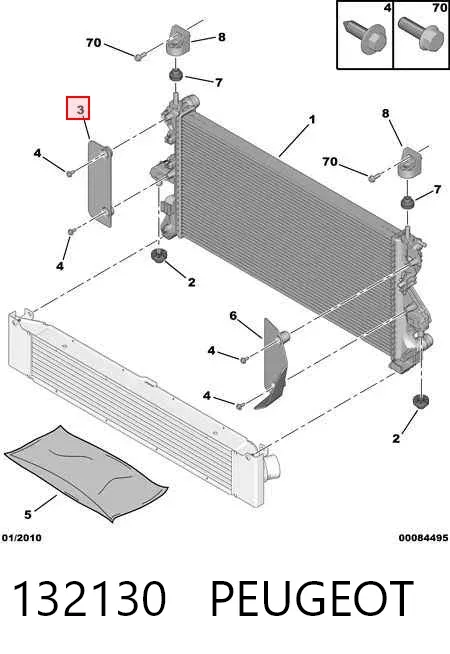 4
70
70
8
7
3
1
8
4
70
7
4
2
6
4
4
2
5
01/2010
00084495

132130 PEUGEOT