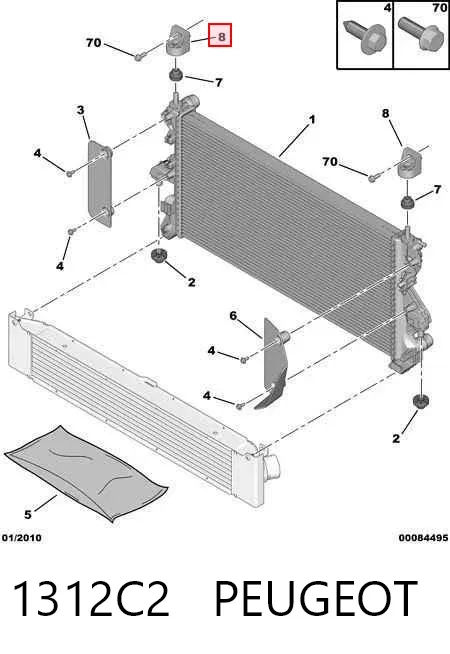 4
70
70
8
7
3
1
8
4
70
7
4
2
6
4
4
2
5
01/2010
00084495
1312C2 PEUGEOT