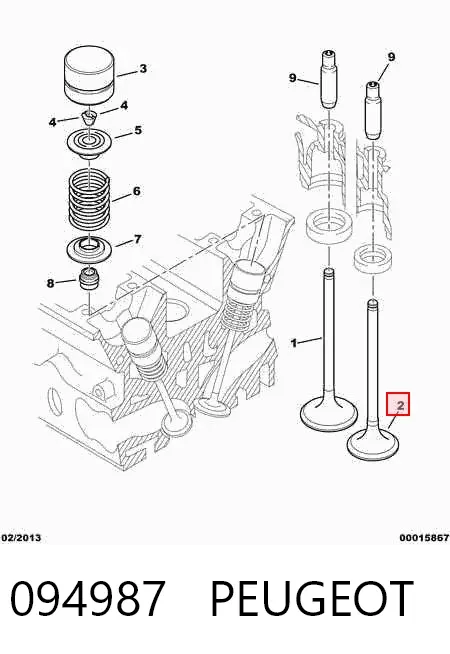 3
4
4
5
6
7
8
9
9
1
2
02/2013
00015867

094987 PEUGEOT