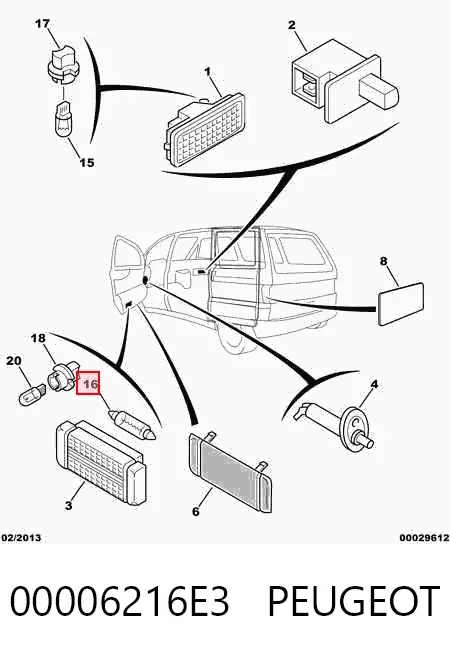 17
2
1
15
8
18
20
16
4
3
6
02/2013
00029612

00006216E3 PEUGEOT