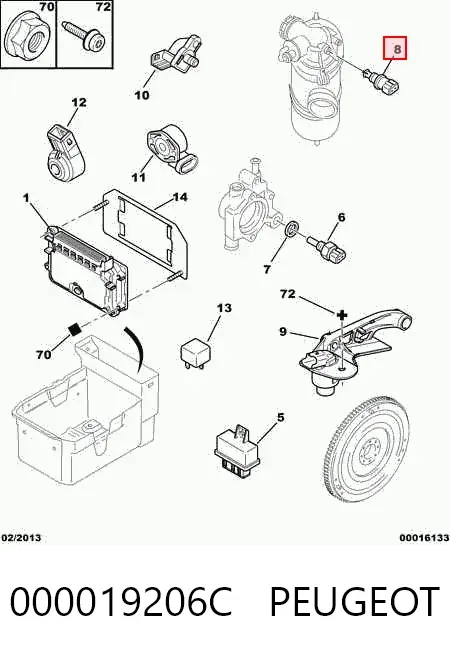 70
72
8
10
12
11
1
14
6
7
72
13
9
70
5
02/2013
00016133
000019206C PEUGEOT