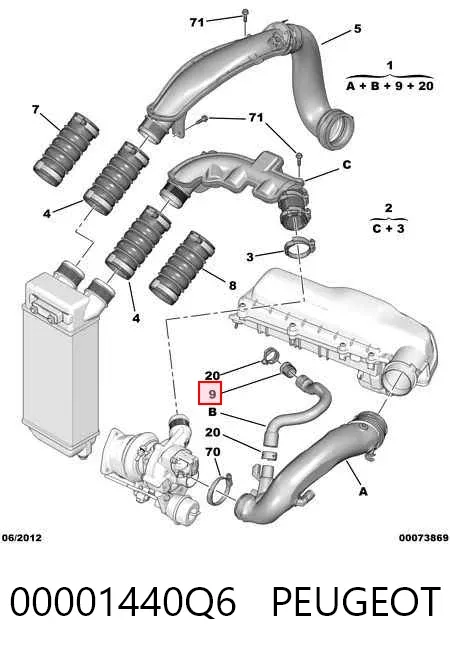 71
5
1
A + B + 9 + 20
7
71
C
4
2
C + 3
3
8
4
20
9
B
20
70
A
06/2012
00073869

00001440Q6 PEUGEOT