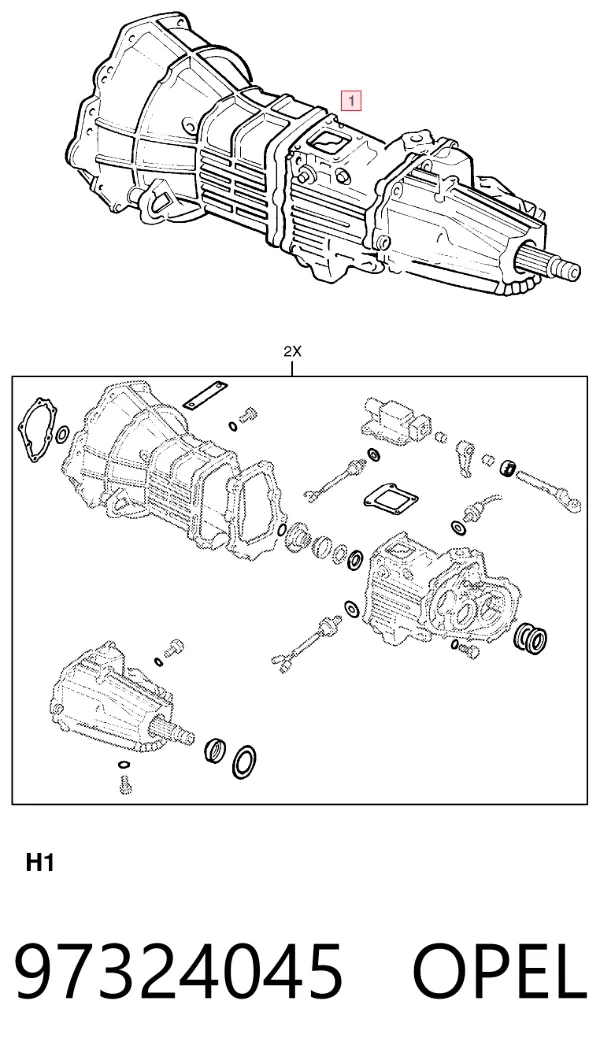 1

2X

H1

97324045 OPEL