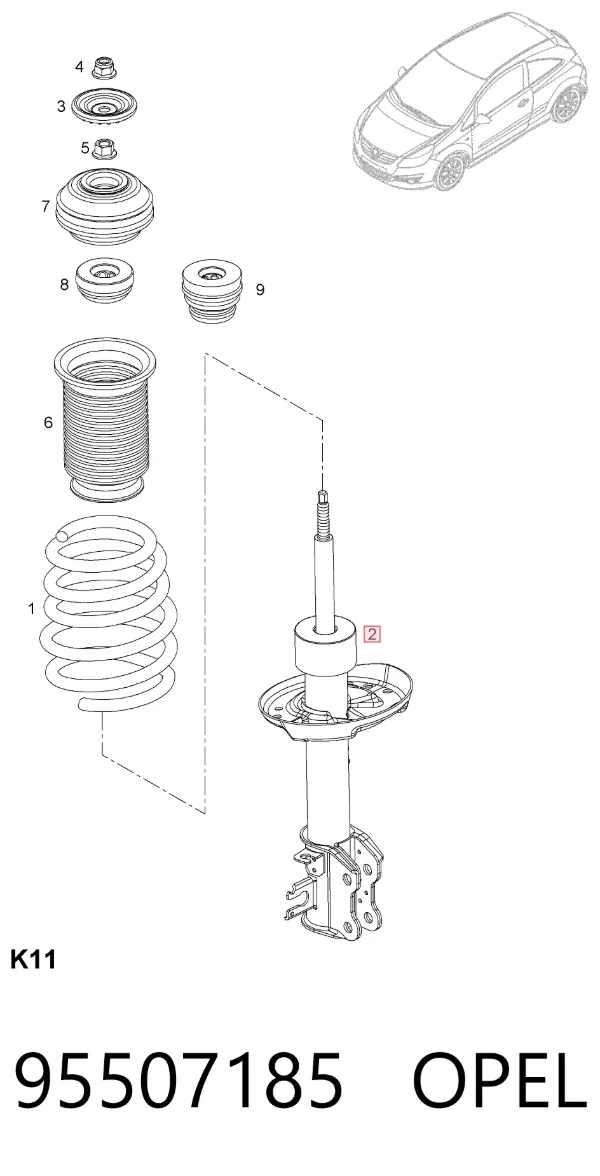 4
3
5
7
8
9
6
1
2
K11
95507185 OPEL