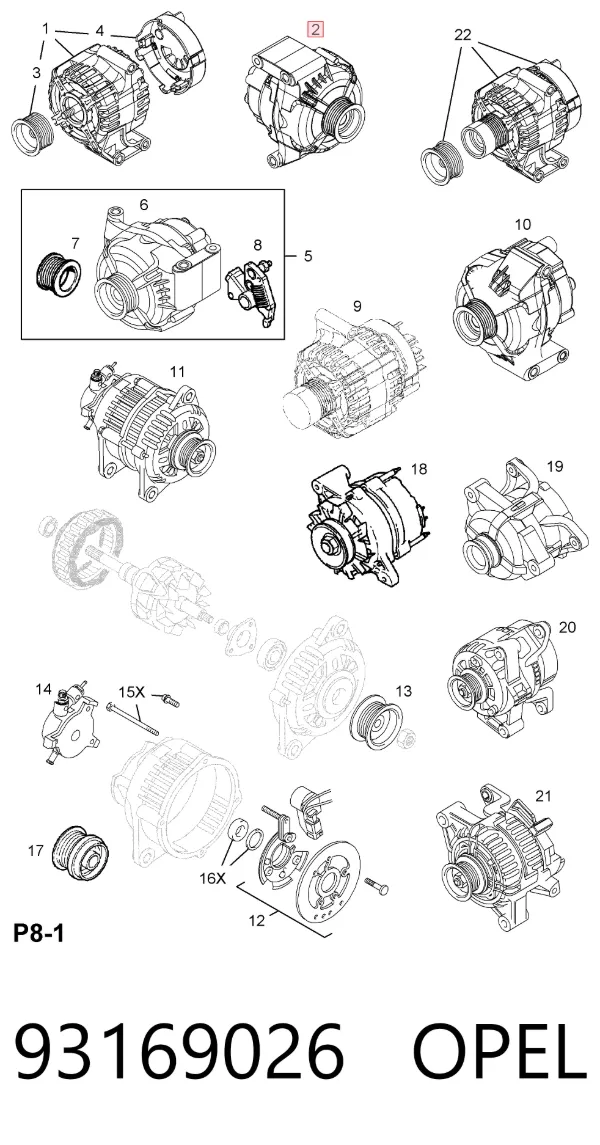 1
4
3
2
22
6
7
8
5
10
9
11
18
19
20
14
15X
13
21
17
16X
12
P8-1

93169026 OPEL