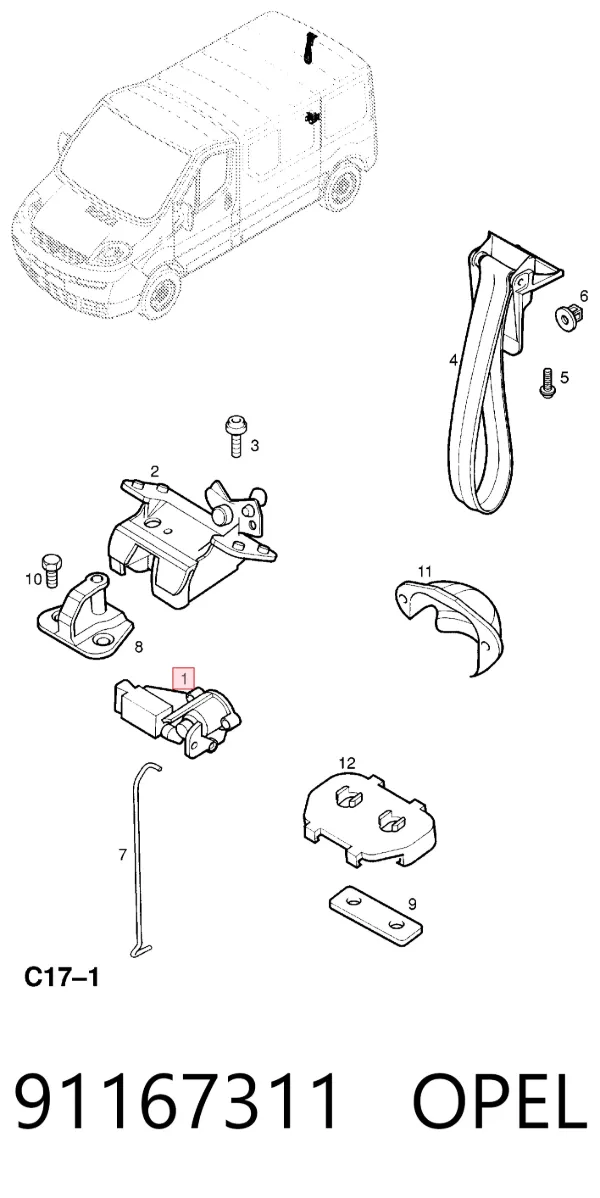 4
5
3
2
10
8
11
1
12
7
9
C17–1

91167311 OPEL