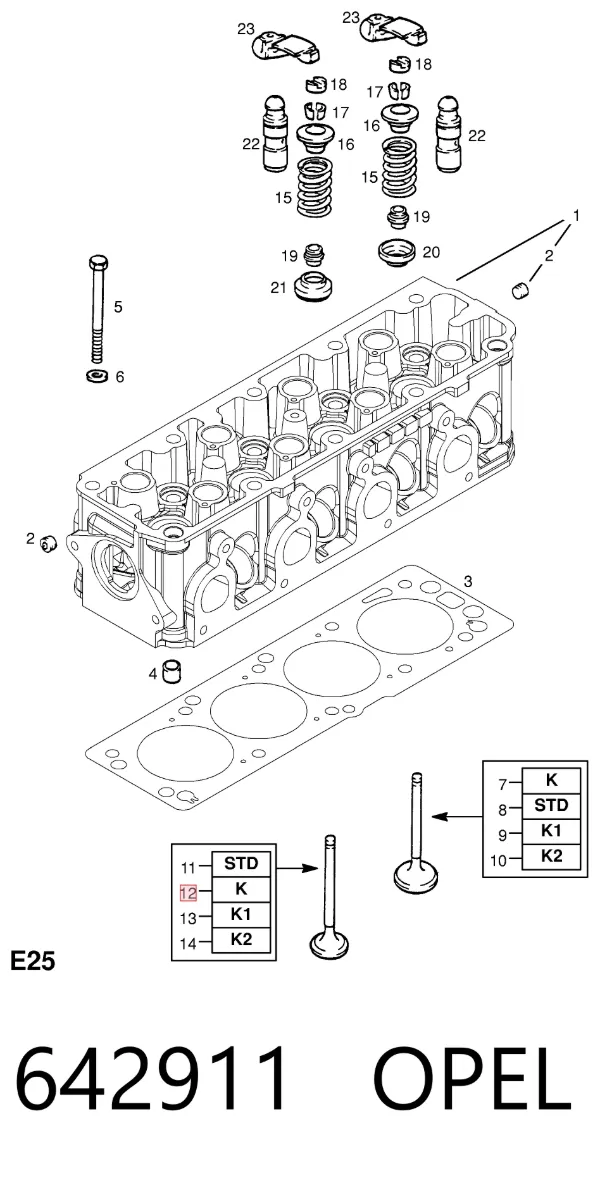 23
23
18
18
17
17
16
16
22
22
15
15
19
19
20
21
1
2
5
6
2
3
4
7 K
8 STD
9 K1
10 K2
11 STD
12 K
13 K1
14 K2
E25

642911 OPEL