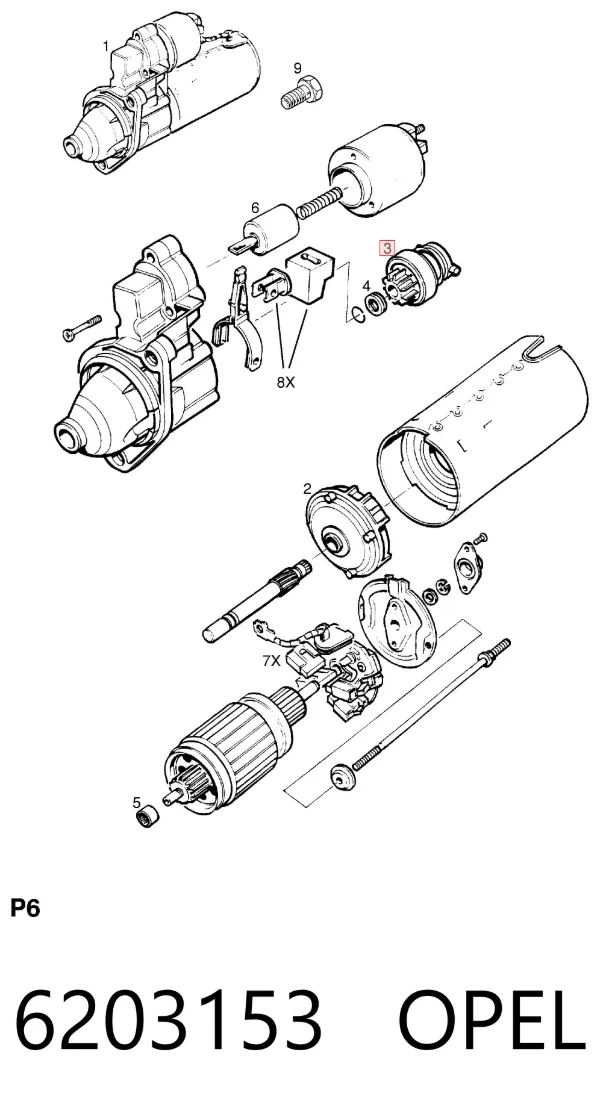 1
9
6
3
4
8X
2
7X
5

P6

6203153 OPEL