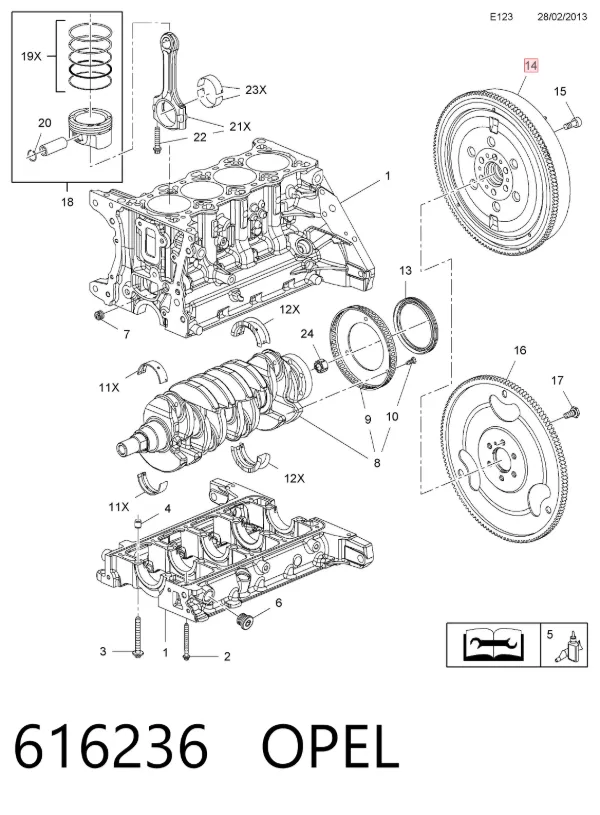 E123 28/02/2013

19X
20
18
23X
21X
22
1
14
15
13
7
12X
24
11X
9
10
8
16
17
12X
11X
4
6
3
1
2
5

616236 OPEL