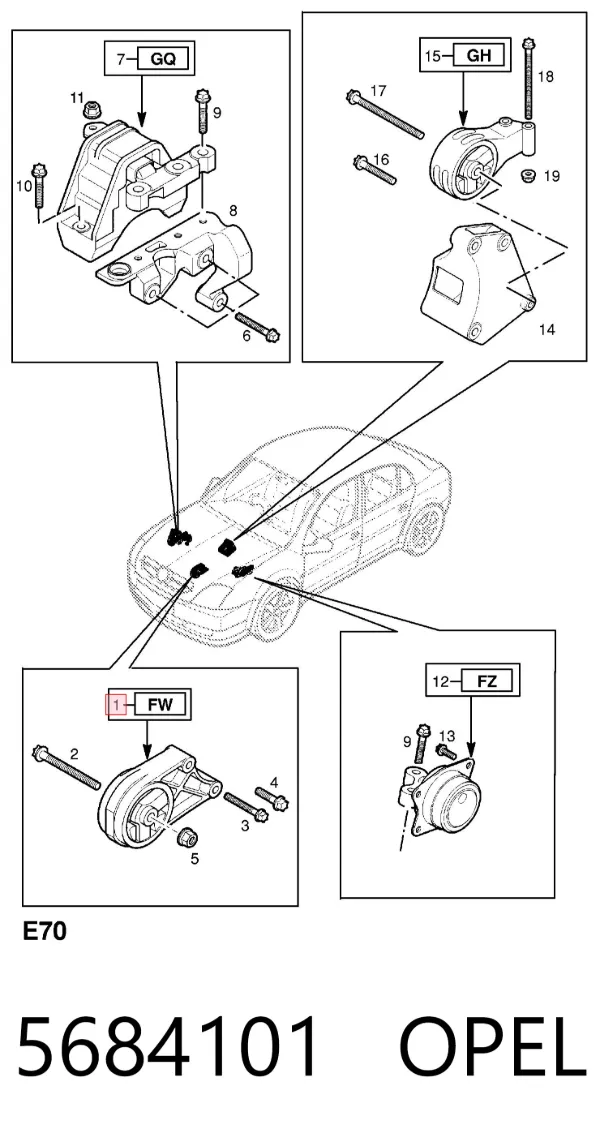 7 GQ
11
9
10
8
6

15 GH
17
18
16
19
14

1 FW
2
4
3
5

12 FZ
9
13

E70

5684101 OPEL