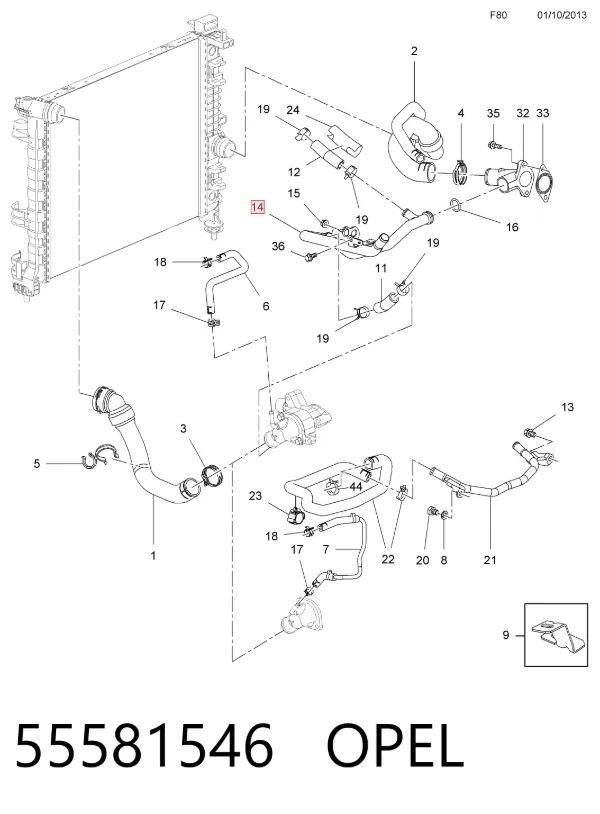 F80 01/10/2013

2
19
24
4
35
32
33
12
15
14
19
16
36
19
18
11
6
17
19
13
3
5
44
23
18
7
22
20
8
21
17
1
9

55581546 OPEL