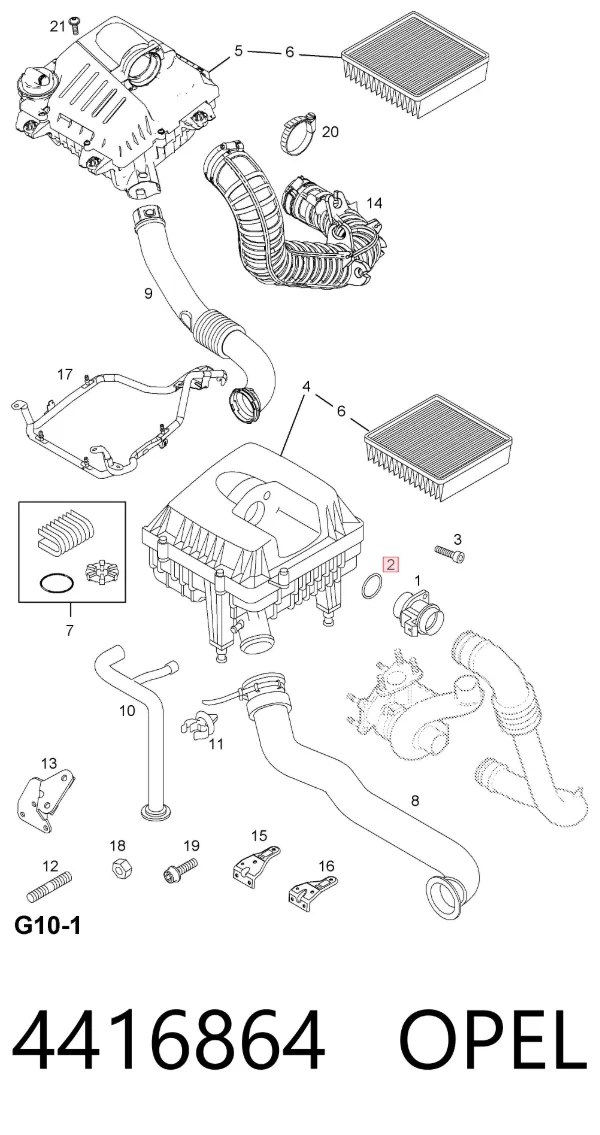 21
5
6
20
14
9
17
4
6
3
2
1
7
10
11
13
8
18
19
15
16
12
G10-1

4416864 OPEL