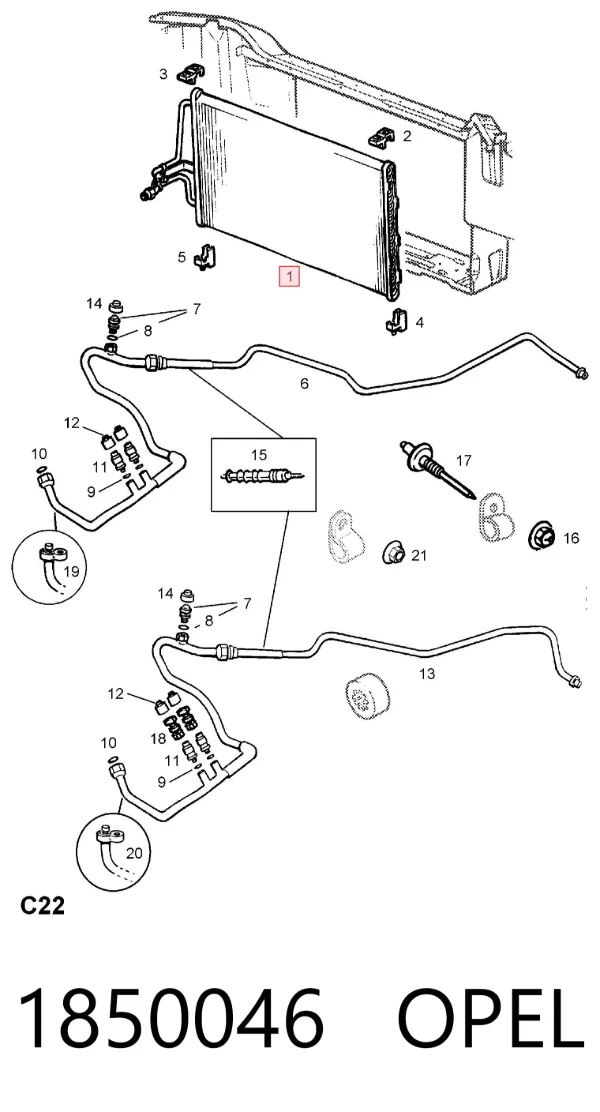 3
2
5
1
4
14
7
8
6
12
10
11
9
15
17
19
21
16
14
7
8
13
12
18
10
11
9
20
C22

1850046 OPEL