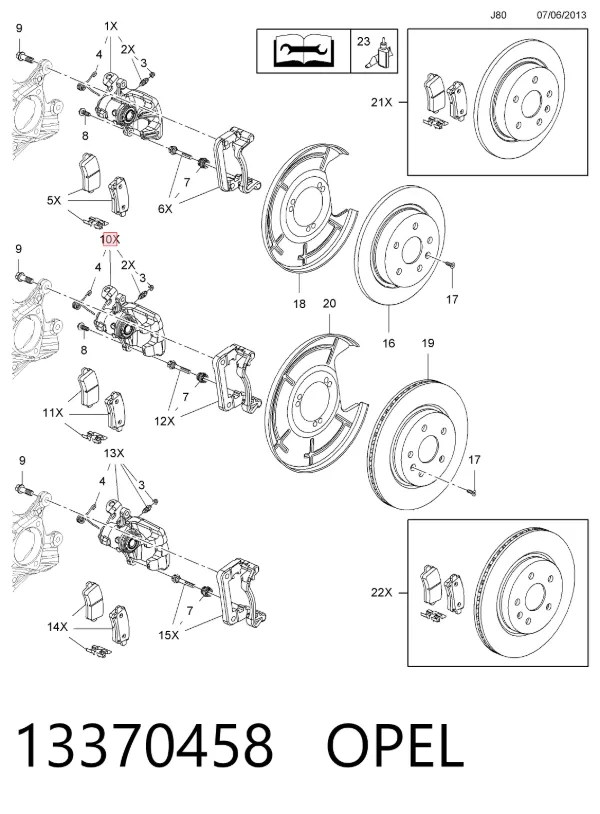 J80 07/06/2013

9
1X
4
2X
3
8
5X
7
6X
23
21X
10X
9
4
2X
3
8
11X
7
12X
18
20
17
16
19
17
9
13X
4
3
14X
7
15X
22X

13370458 OPEL