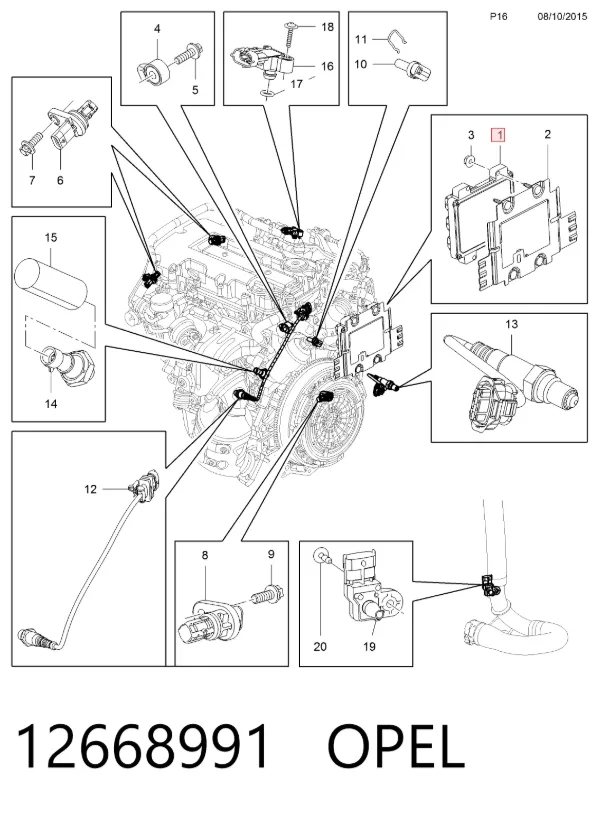 P16 08/10/2015

4
5

18
16
17

11
10

7
6

3
1
2

15

14

13

12

8
9

20
19

12668991 OPEL