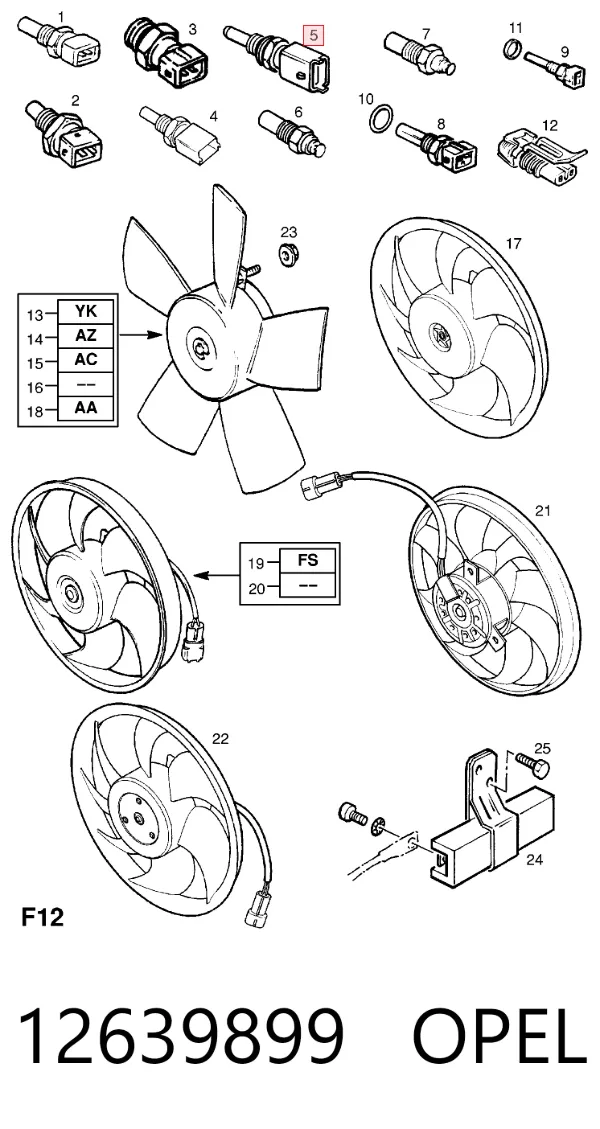 1
3
5
7
11
9
2
4
6
10
8
12
23
17

| 13 | YK |
|---|---|
| 14 | AZ |
| 15 | AC |
| 16 | -- |
| 18 | AA |

21

| 19 | FS |
|---|---|
| 20 | -- |

22
25
24
F12

12639899 OPEL