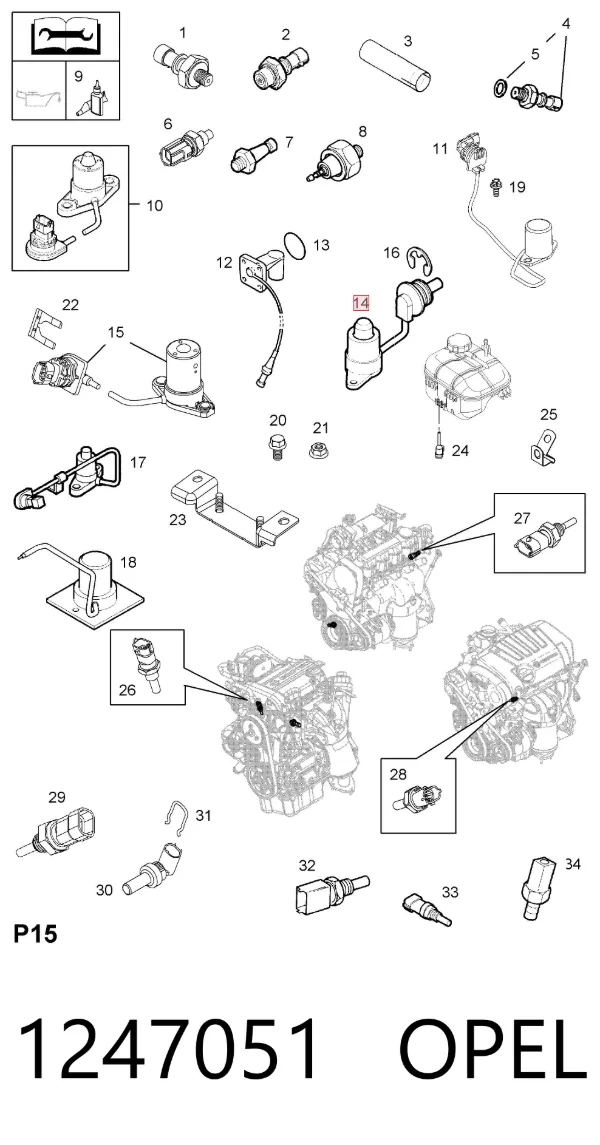 1
2
3
4
5
9
6
7
8
11
19
10
12
13
16
14
22
15
20
21
24
25
17
23
27
18
26
28
29
31
30
32
33
34
P15

1247051 OPEL