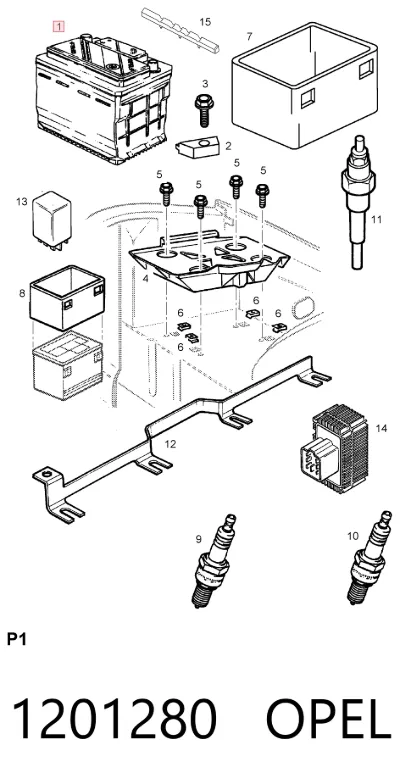 1
15
7
3
2
5
5
5
5
13
11
4
8
6
6
6
6
12
14
9
10
P1
1201280 OPEL