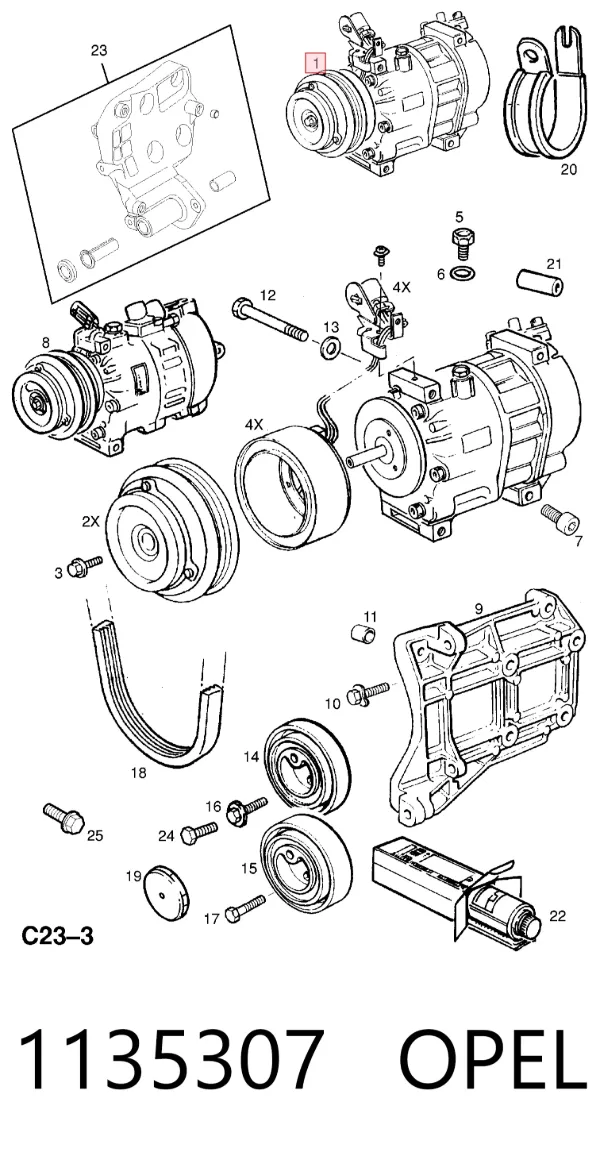 23
1
20
5
6
21
4X
12
13
8
4X
2X
3
7
11
9
10
18
14
16
25
24
15
19
17
22
C23–3

1135307 OPEL