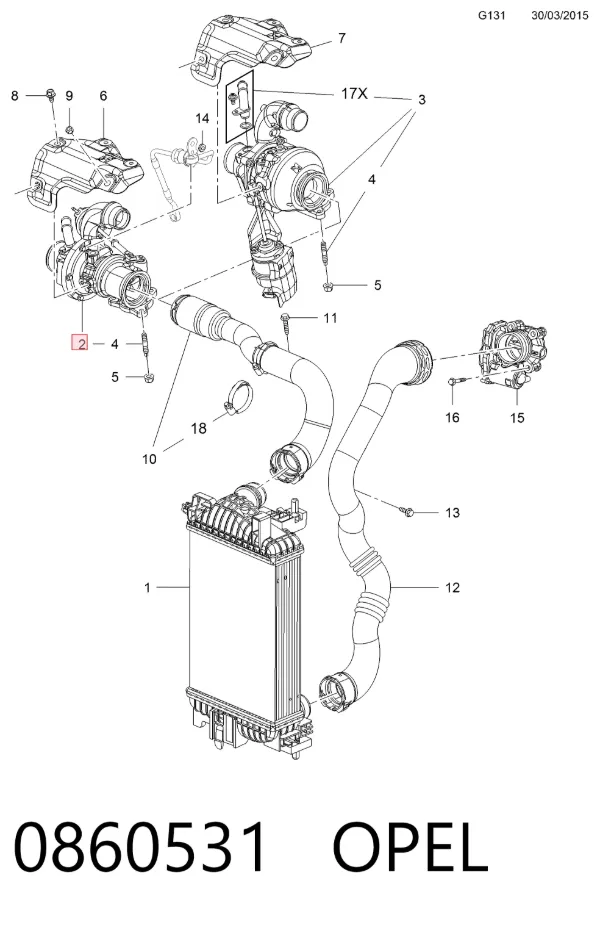 G131 30/03/2015

7

8 9 6

17X 3

14

4

5

11

2 4

5

16 15

18

10

13

1

12

0860531 OPEL