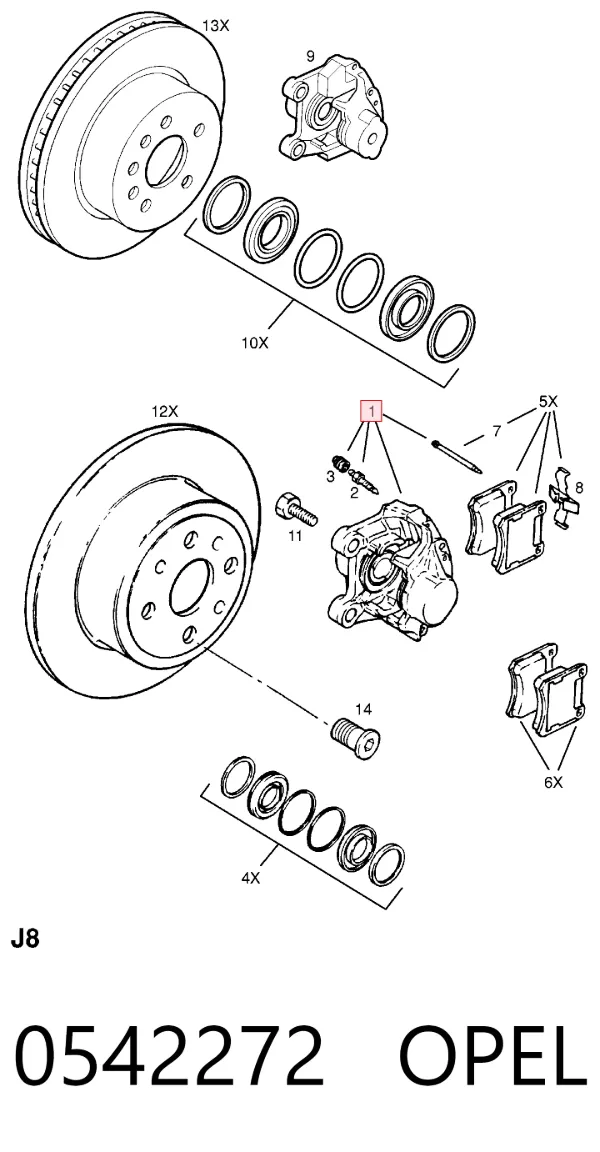 13X
9
10X
12X
1
5X
7
3
2
8
11
14
6X
4X
J8
0542272 OPEL