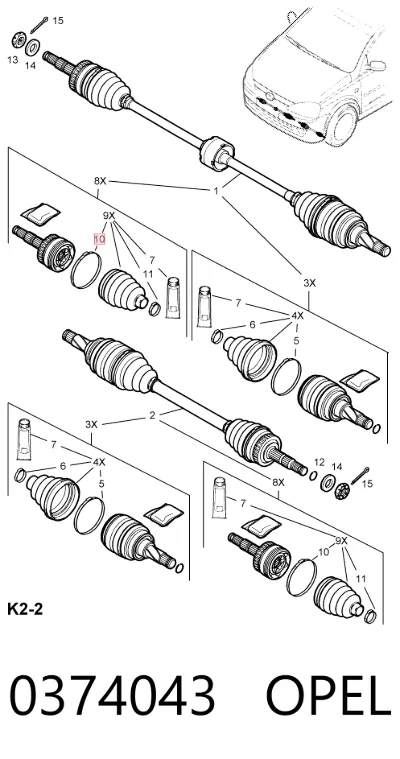 15
13
14
8X
1
9X
10
7
11
3X
7
4X
6
5
3X
2
7
4X
6
5
12
14
15
8X
7
9X
10
11
K2-2
0374043 OPEL