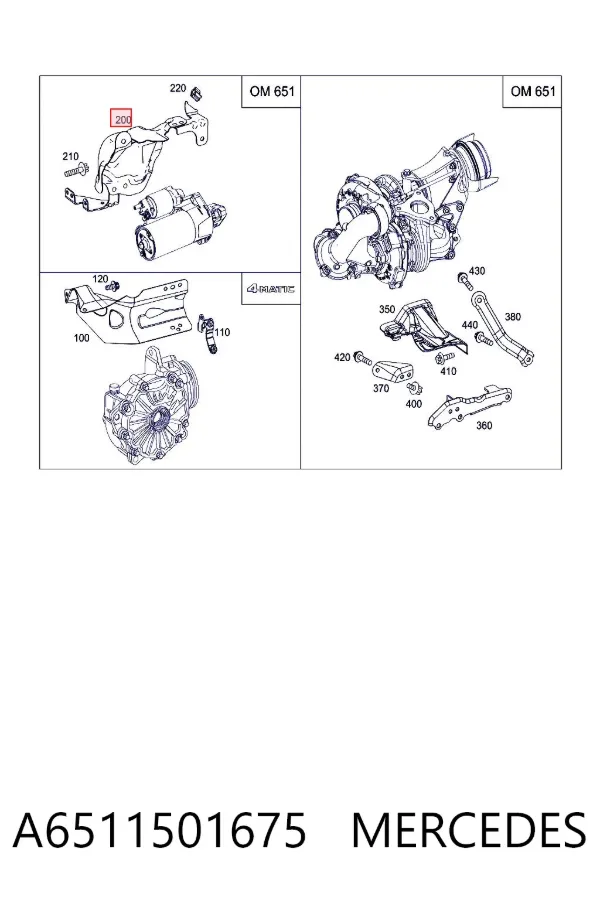 220
OM 651
200
210

120
4MATIC
100
110

OM 651
430
350
380
440
420
410
370
400
360

A6511501675 MERCEDES