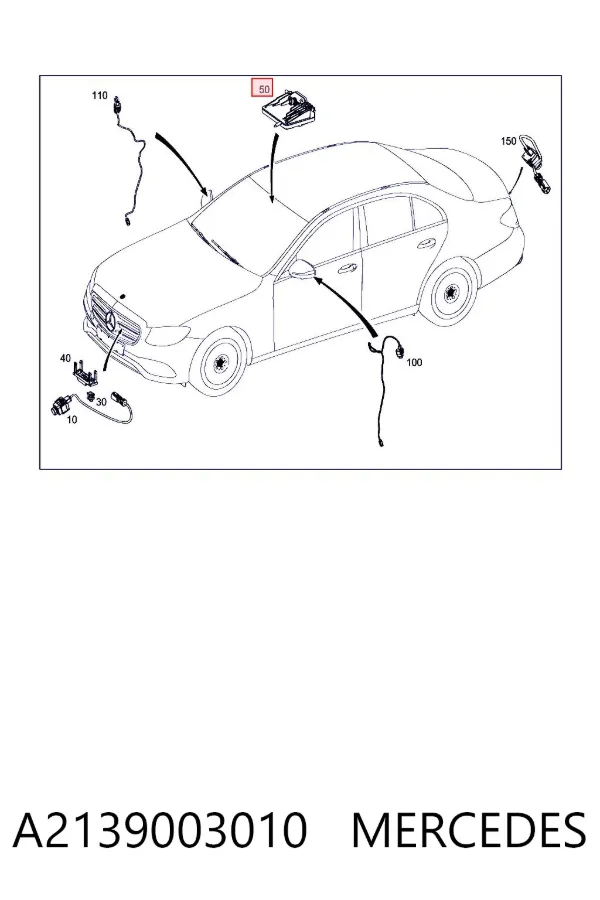 110
50
150
40
30
10
100

A2139003010 MERCEDES