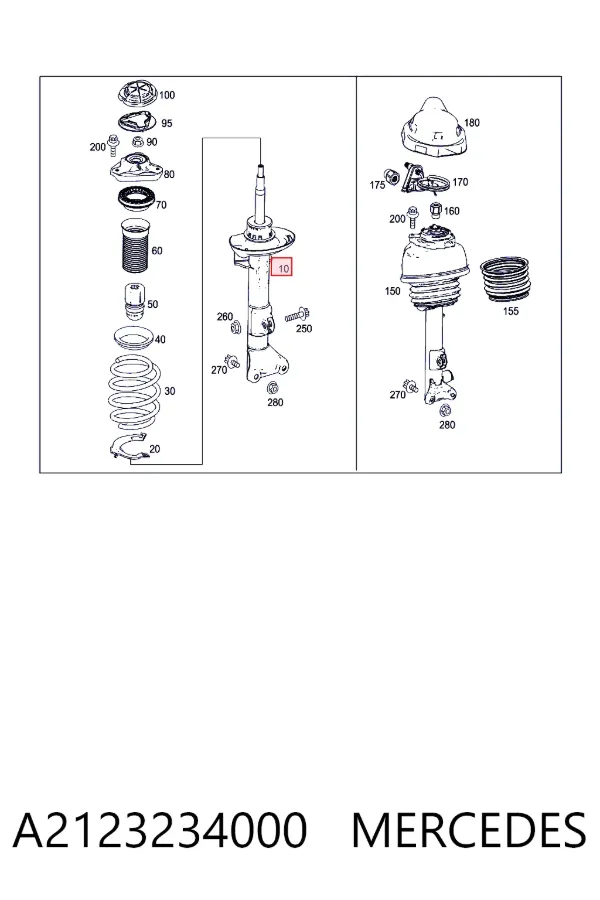 100
95
200
90
80
70
60
50
40
30
20
10
260
250
270
280
180
175
170
200
160
150
155
270
280

A2123234000 MERCEDES