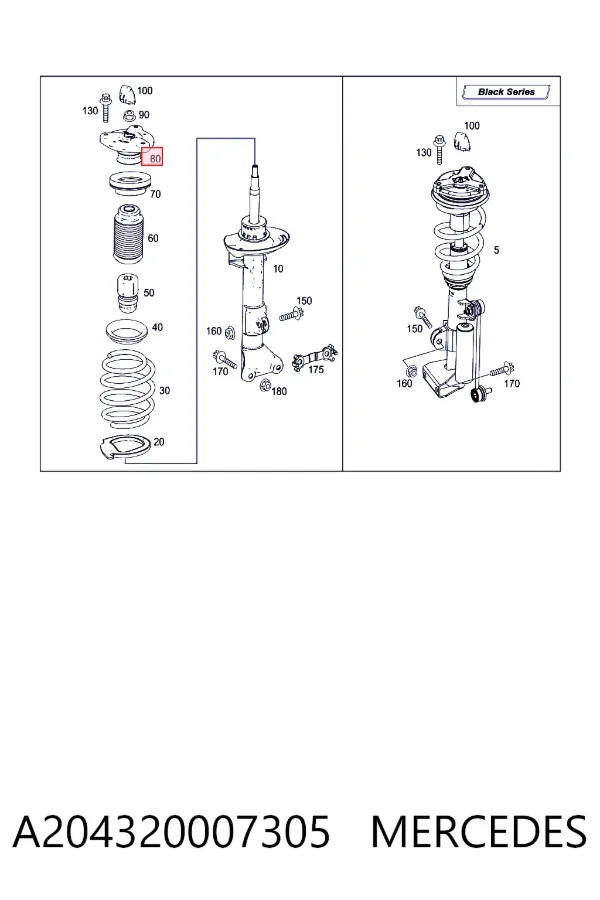 100
130
90
80
70
60
50
40
30
20
10
150
160
170
175
180

Black Series
100
130
5
150
160
170

A204320007305 MERCEDES