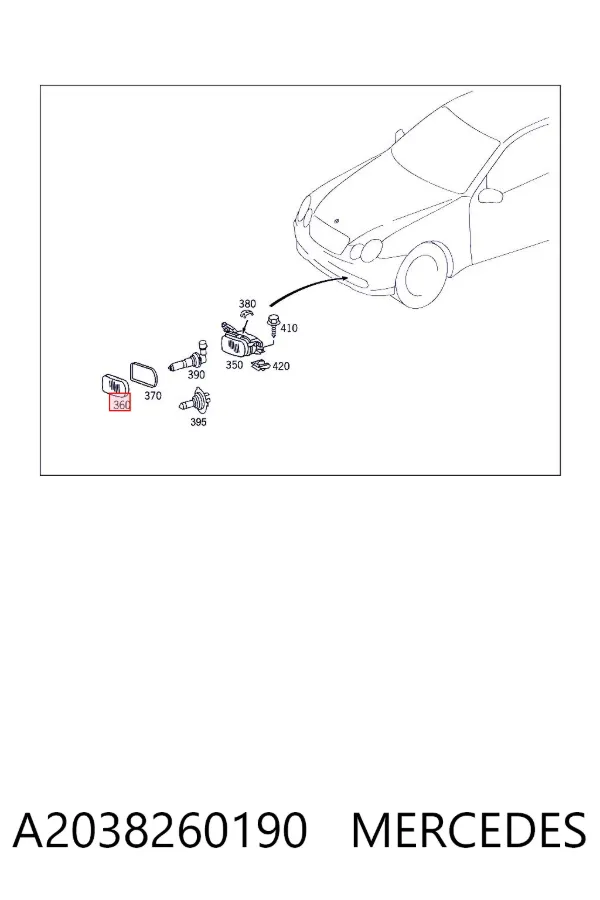 380
410
350
420
390
370
360
395

A2038260190 MERCEDES