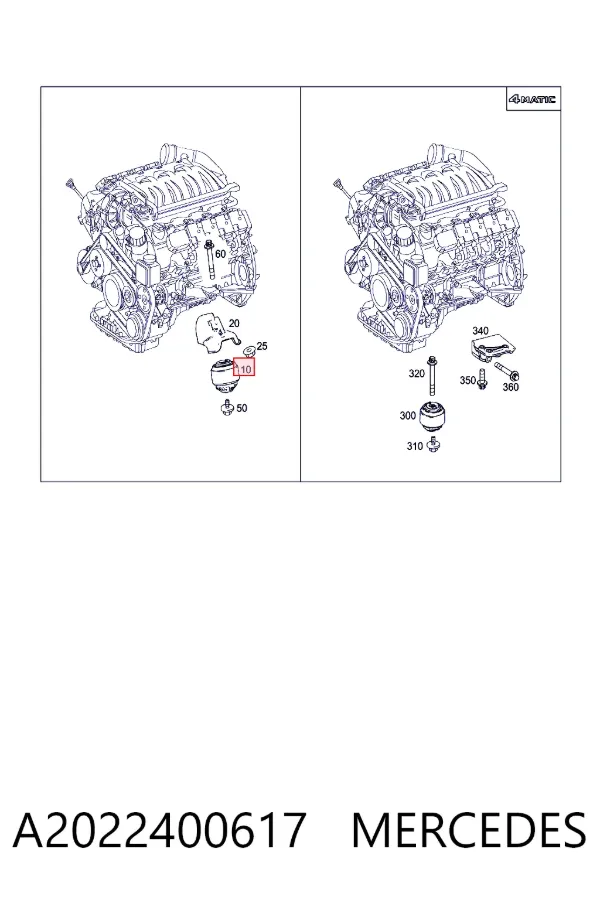 60
20
25
10
50

4MATIC
340
320
350
360
300
310

A2022400617 MERCEDES