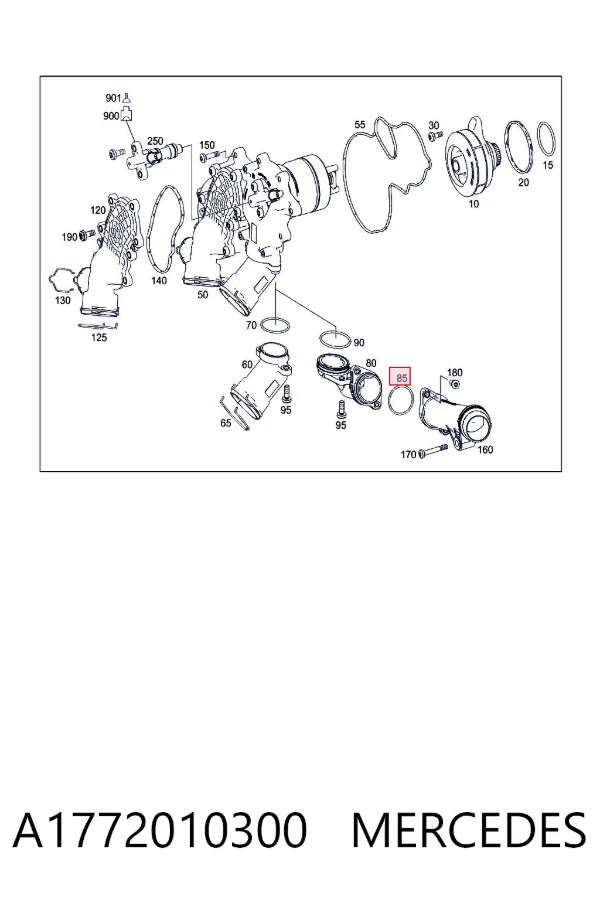 901
900
250
150
55
30
15
20
10
120
190
140
50
130
125
70
90
60
80
85
180
95
95
65
170
160

A1772010300 MERCEDES