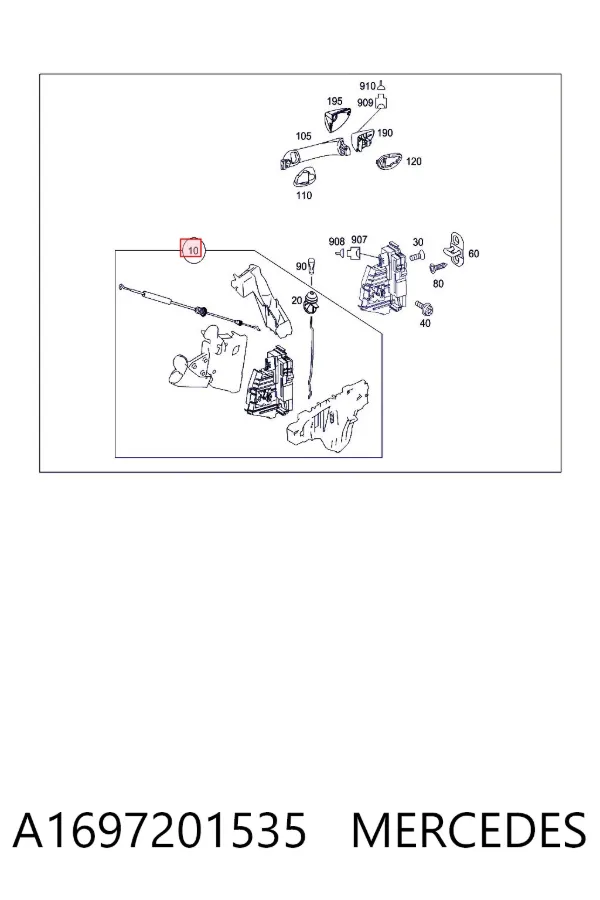 910
195
909
105
190
120
110
10
908
907
30
60
90
80
20
40

A1697201535 MERCEDES