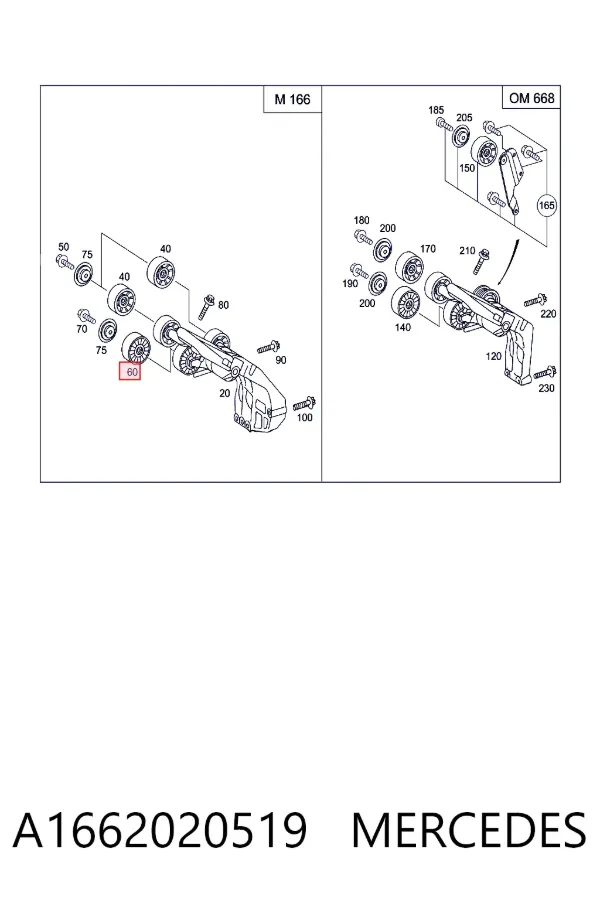 M 166

50
75
40
40
80
70
75
60
90
20
100

OM 668

185
205
150
165
180
200
170
210
190
200
140
220
120
230

A1662020519 MERCEDES