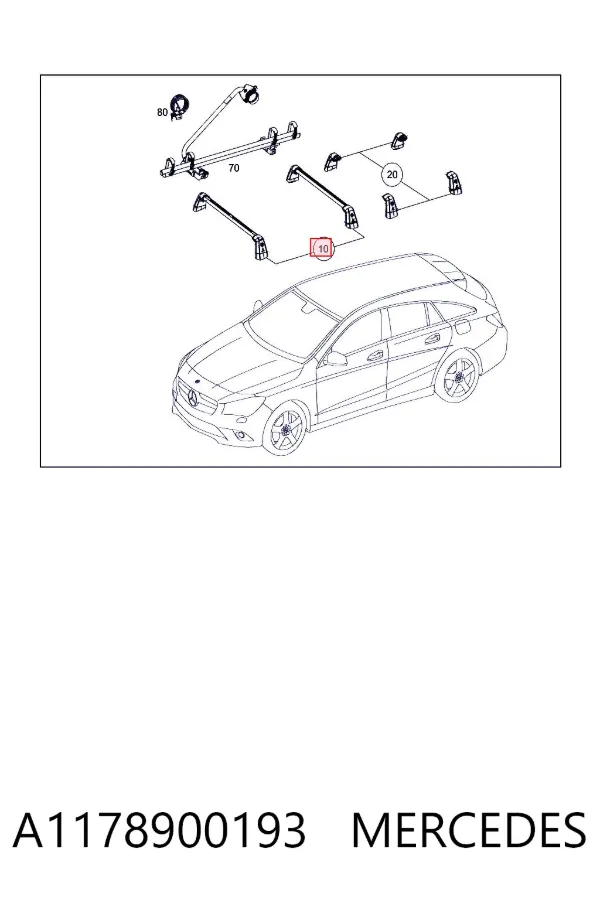 80

70

20

10

A1178900193 MERCEDES