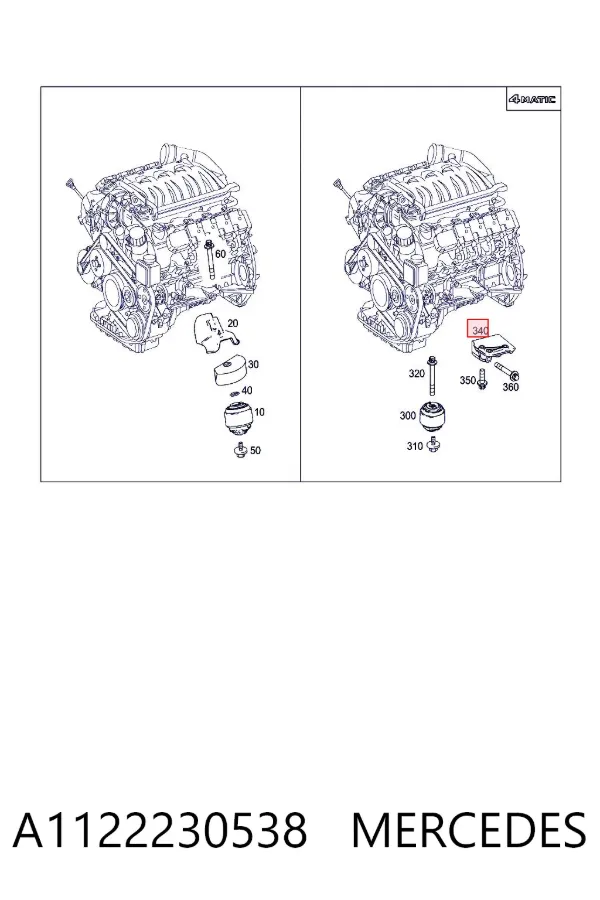 60
20
30
40
10
50

4MATIC
340
320
350
360
300
310

A1122230538 MERCEDES