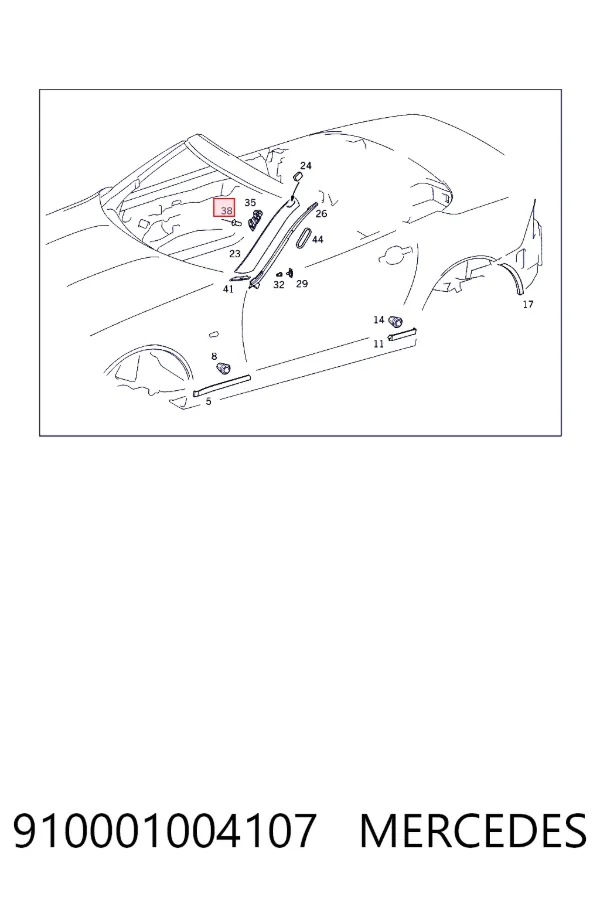 24
38
35
26
44
23
41
32
29
17
14
11
8
5

910001004107 MERCEDES