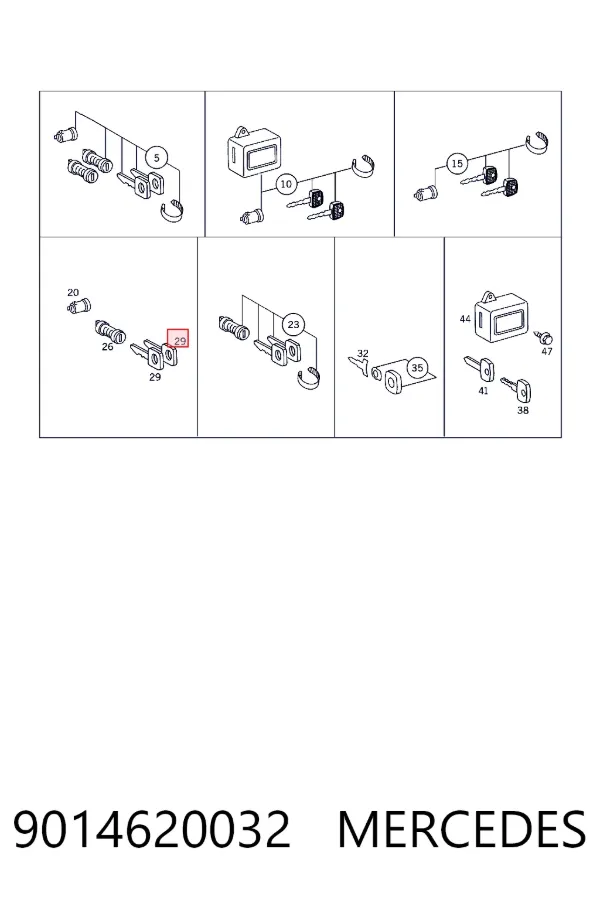 5

10

15

20

26

29

29

23

32

35

44

47

41

38

9014620032 MERCEDES