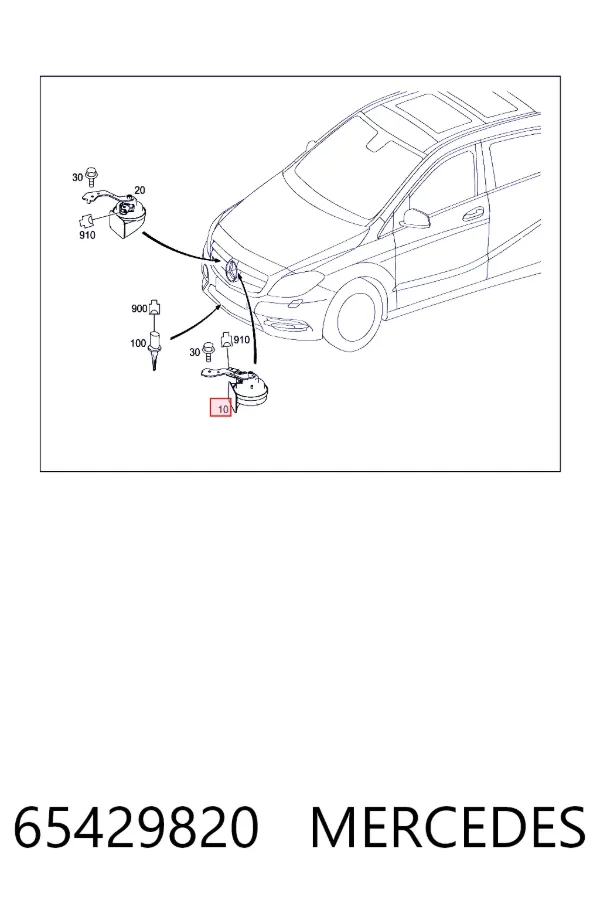 30
20
910
900
100
30
910
10

65429820 MERCEDES