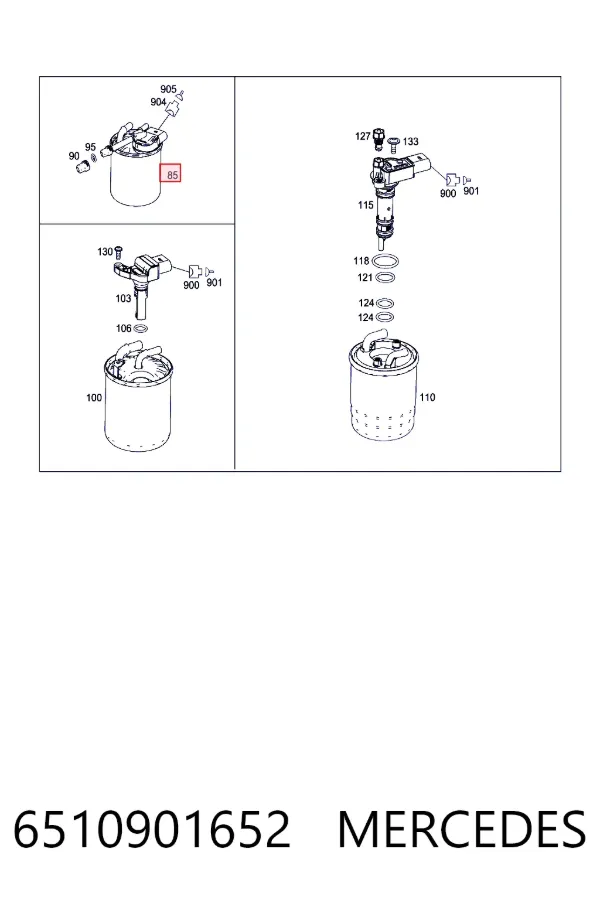 905
904
95
90
85

130
900
901
103
106
100

127
133
900
901
115
118
121
124
124
110

6510901652 MERCEDES