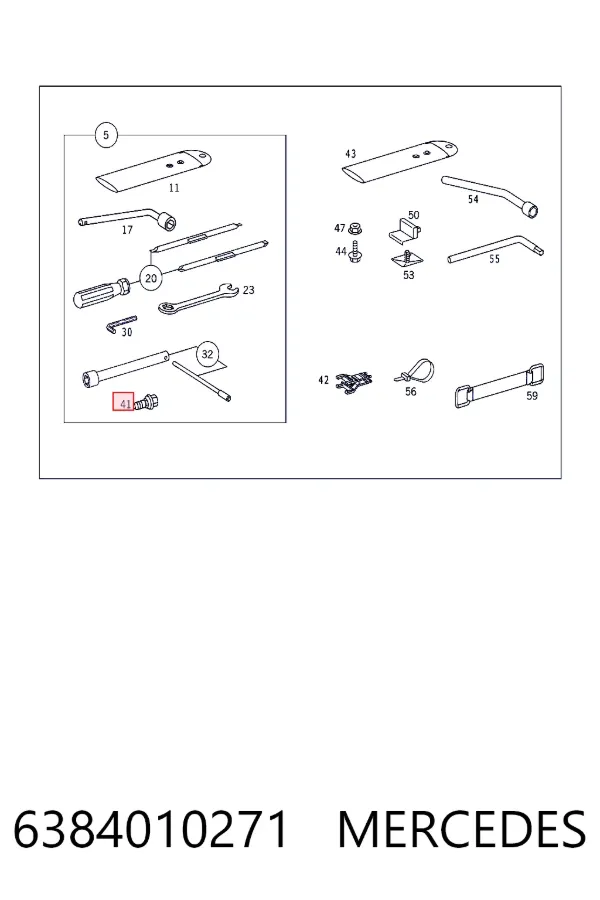 5
11
17
20
23
30
32
41
43
54
47
50
44
53
55
42
56
59

6384010271 MERCEDES