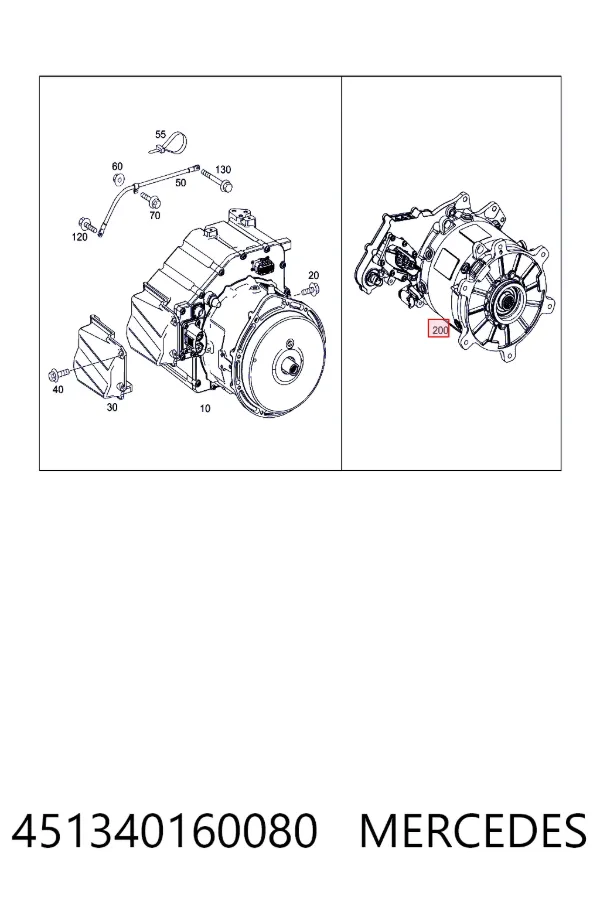 55
60
130
50
70
120
20
40
30
10

200

451340160080 MERCEDES